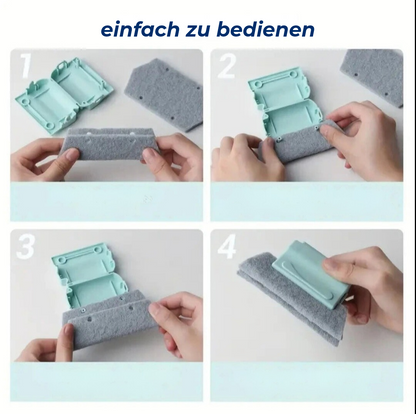 einfach zu bedienen

1

2

3

4